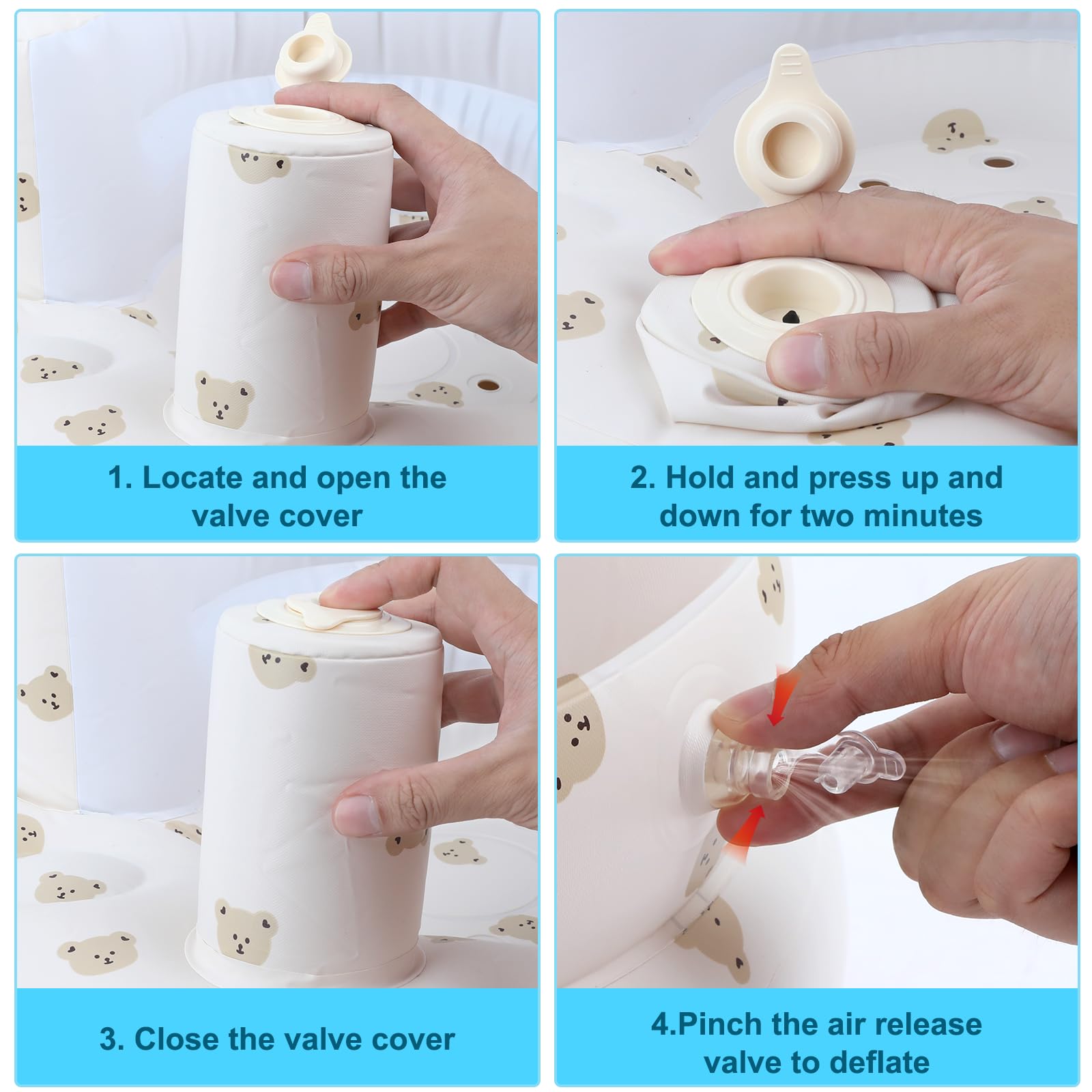 1. Locate and open the valve cover

2. Hold and press up and down for two minutes

3. Close the valve cover

4.Pinch the air release valve to deflate